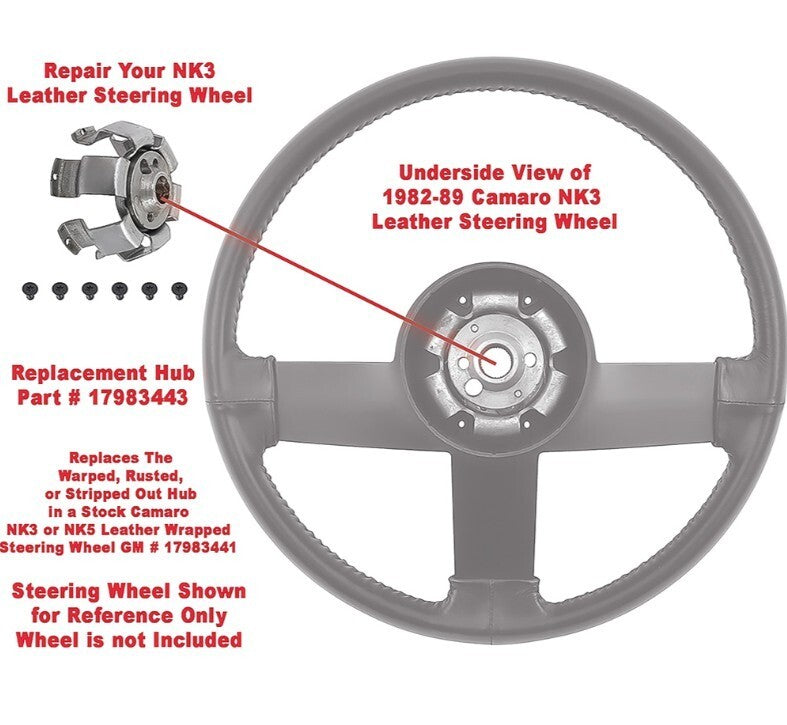 Repair Your NK3 Leather Steering Wheel

Underside View of 1982-89 Camaro NK3 Leather Steering Wheel

Replacement Hub Part # 17983443

Replaces The Warped, Rusted, or Stripped Out Hub in a Stock Camaro NK3 or NK5 Leather Wrapped Steering Wheel GM # 17983441

Steering Wheel Shown for Reference Only Wheel is not Included