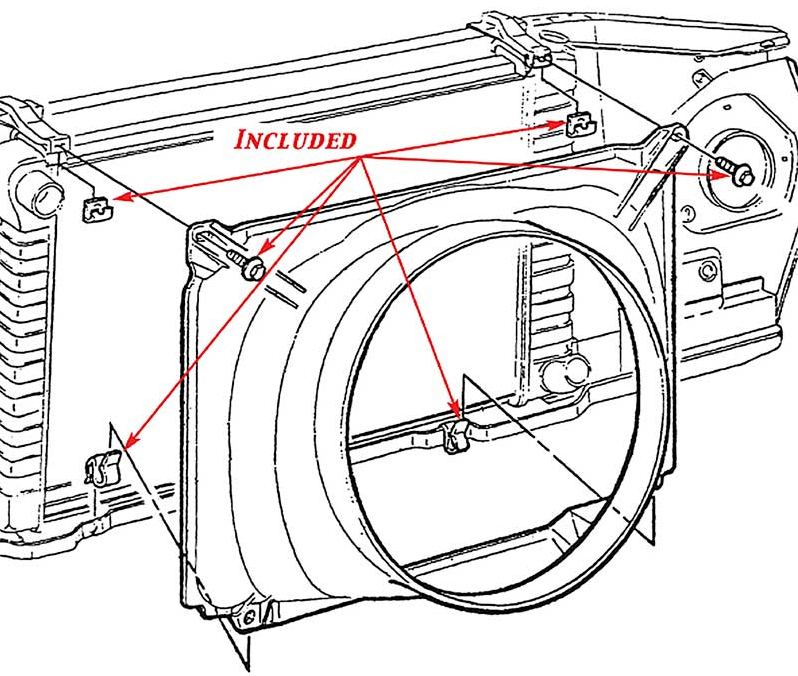 INCLUDED